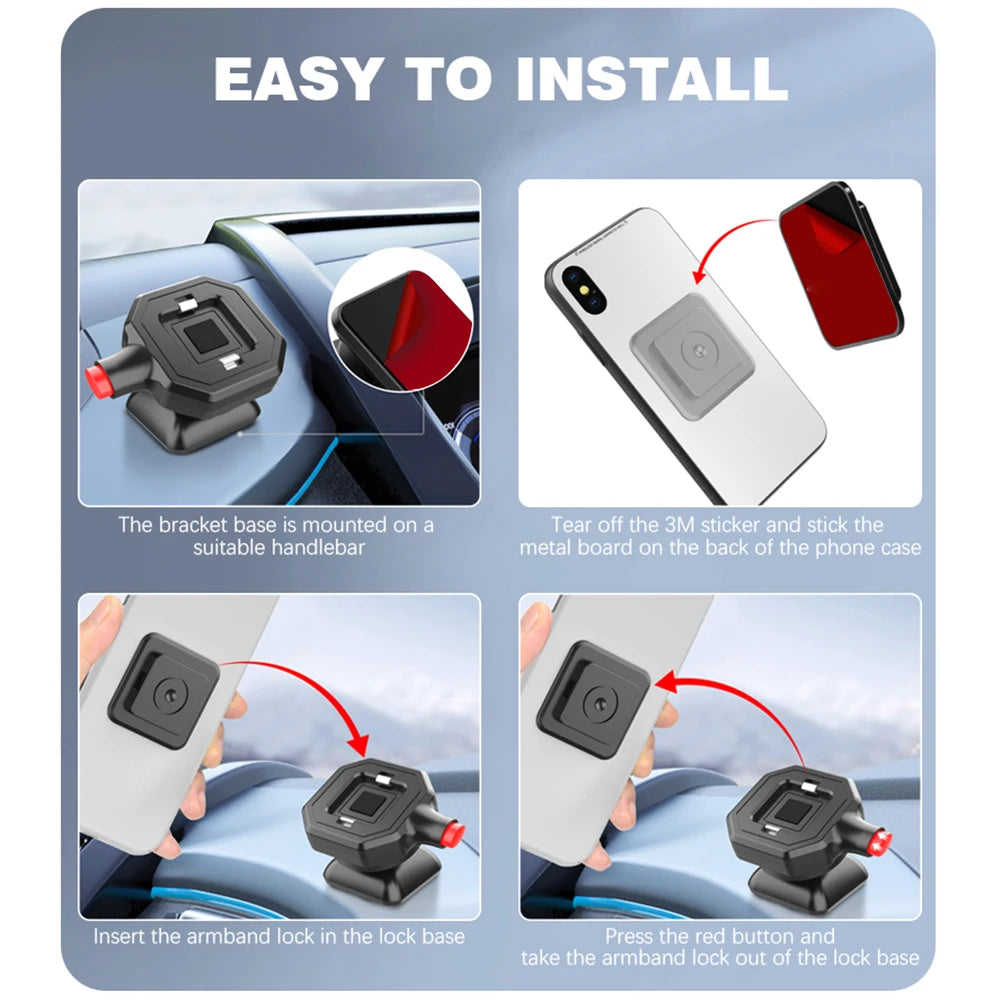 EASY TO INSTALL

The bracket base is mounted on a suitable handlebar

Tear off the 3M sticker and stick the metal board on the back of the phone case

Insert the armband lock in the lock base

Press the red button and take the armband lock out of the lock base